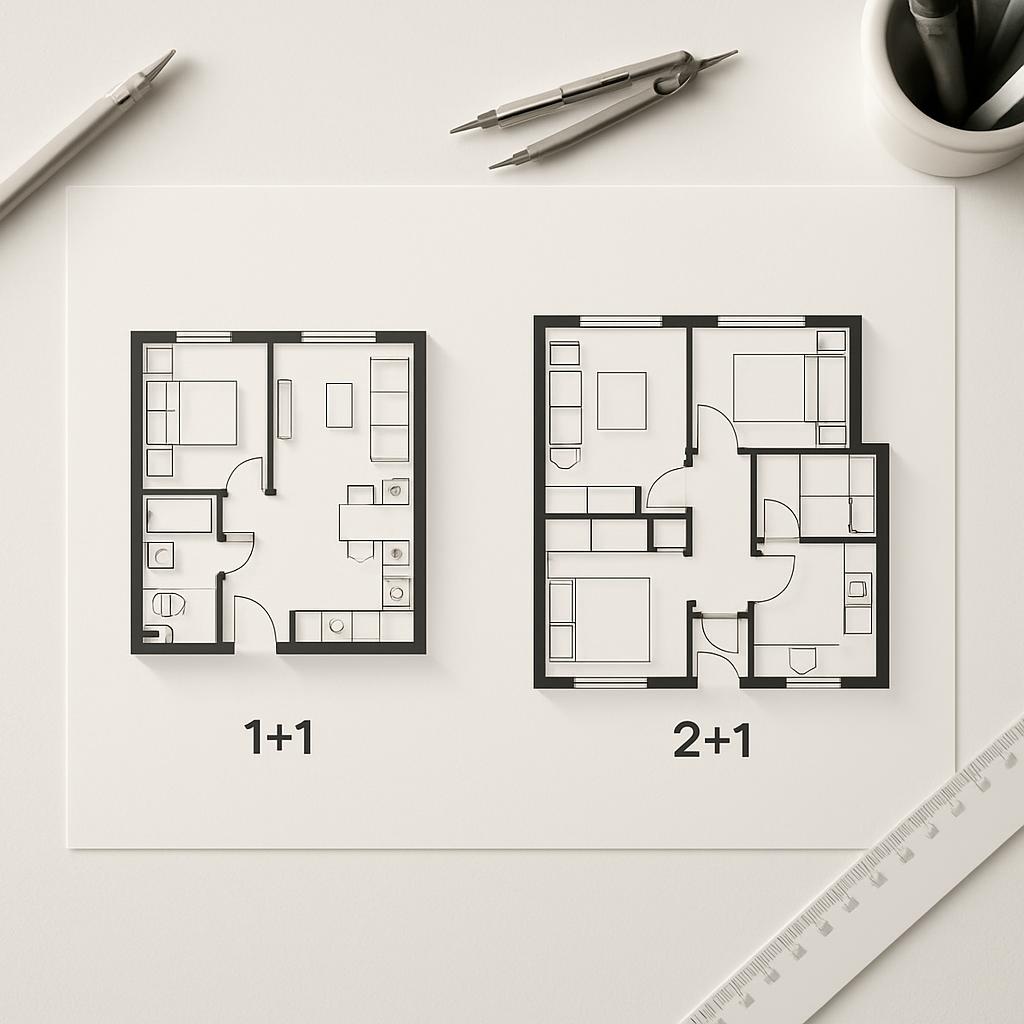 1+1

2+1